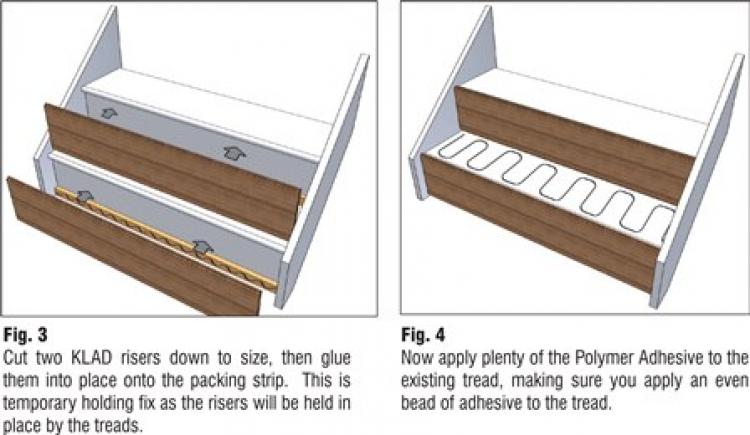 Fig. 3
Cut two KLAD risers down to size, then glue them into place onto the packing strip. This is temporary holding fix as the risers will be held in place by the treads.

Fig. 4
Now apply plenty of the Polymer Adhesive to the existing tread, making sure you apply an even bead of adhesive to the tread.